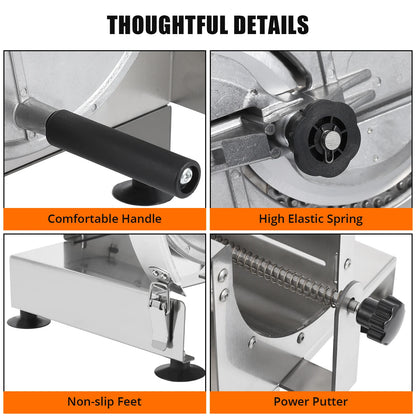 THOUGHTFUL DETAILS

Comfortable Handle

High Elastic Spring

Non-slip Feet

Power Putter