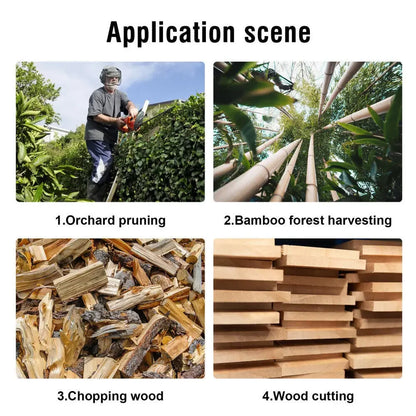 Application scene

1.Orchard pruning

2.Bamboo forest harvesting

3.Chopping wood

4.Wood cutting