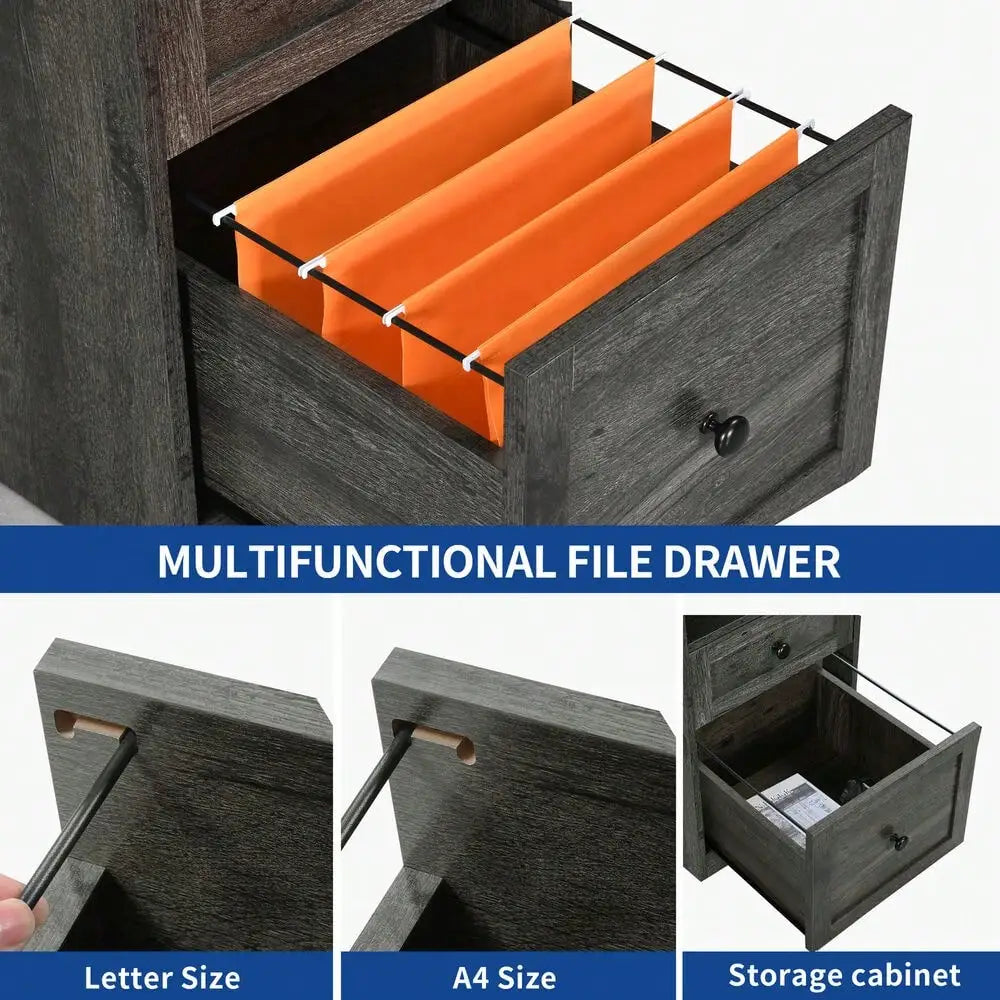 MULTIFUNCTIONAL FILE DRAWER

Letter Size

A4 Size

Storage cabinet